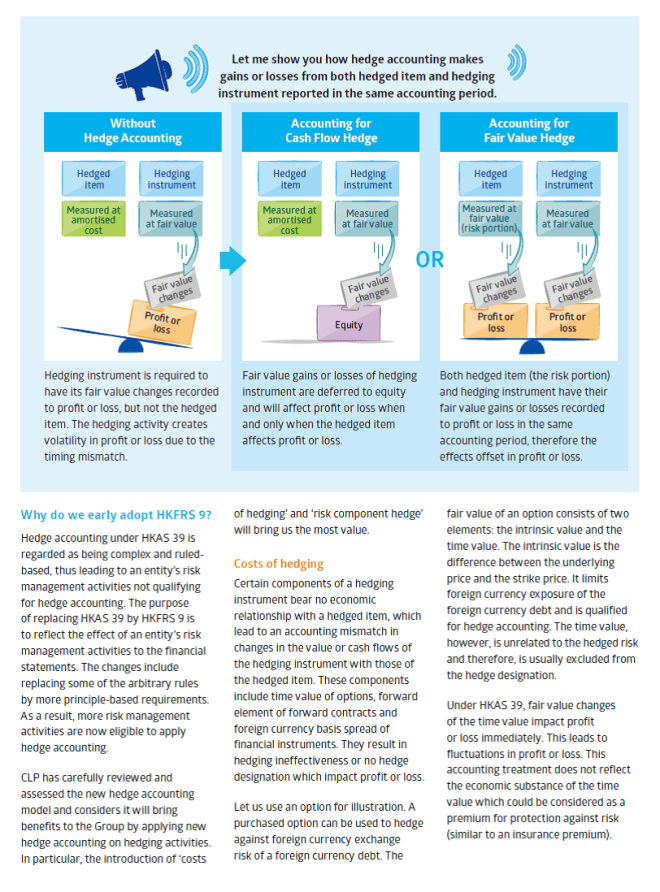 Let me show you how hedge accounting makes gains or losses from both hedged item and hedging instrument reported in the same accounting period.

Without Hedge Accounting

Hedged item

Hedging instrument

Measured at amortised cost

Measured at fair value

Fair value changes

Profit or loss

Hedging instrument is required to have its fair value changes recorded to profit or loss, but not the hedged item. The hedging activity creates volatility in profit or loss due to the timing mismatch.

Accounting for Cash Flow Hedge

Hedged item

Hedging instrument

Measured at amortised cost

Measured at fair value

Fair value changes

Equity

Fair value gains or losses of hedging instrument are deferred to equity and will affect profit or loss when and only when the hedged item affects profit or loss.

OR

Accounting for Fair Value Hedge

Hedged item

Hedging instrument

Measured at fair value (risk portion)

Measured at fair value

Fair value changes

Fair value changes

Profit or loss

Profit or loss

Both hedged item (the risk portion) and hedging instrument have their fair value gains or losses recorded to profit or loss in the same accounting period, therefore the effects offset in profit or loss.

Why do we early adopt HKFRS 9?

Hedge accounting under HKAS 39 is regarded as being complex and ruled-based, thus leading to an entity's risk management activities not qualifying for hedge accounting. The purpose of replacing HKAS 39 by HKFRS 9 is to reflect the effect of an entity's risk management activities to the financial statements. The changes include replacing some of the arbitrary rules by more principle-based requirements. As a result, more risk management activities are now eligible to apply hedge accounting.

CLP has carefully reviewed and assessed the new hedge accounting model and considers it will bring benefits to the Group by applying new hedge accounting on hedging activities. In particular, the introduction of 'costs of hedging' and 'risk component hedge' will bring us the most value.

Costs of hedging

Certain components of a hedging instrument bear no economic relationship with a hedged item, which lead to an accounting mismatch in changes in the value or cash flows of the hedging instrument with those of the hedged item. These components include time value of options, forward element of forward contracts and foreign currency basis spread of financial instruments. They result in hedging ineffectiveness or no hedge designation which impact profit or loss.

Let us use an option for illustration. A purchased option can be used to hedge against foreign currency exchange risk of a foreign currency debt. The fair value of an option consists of two elements: the intrinsic value and the time value. The intrinsic value is the difference between the underlying price and the strike price. It limits foreign currency exposure of the foreign currency debt and is qualified for hedge accounting. The time value, however, is unrelated to the hedged risk and therefore, is usually excluded from the hedge designation.

Under HKAS 39, fair value changes of the time value impact profit or loss immediately. This leads to fluctuations in profit or loss. This accounting treatment does not reflect the economic substance of the time value which could be considered as a premium for protection against risk (similar to an insurance premium).